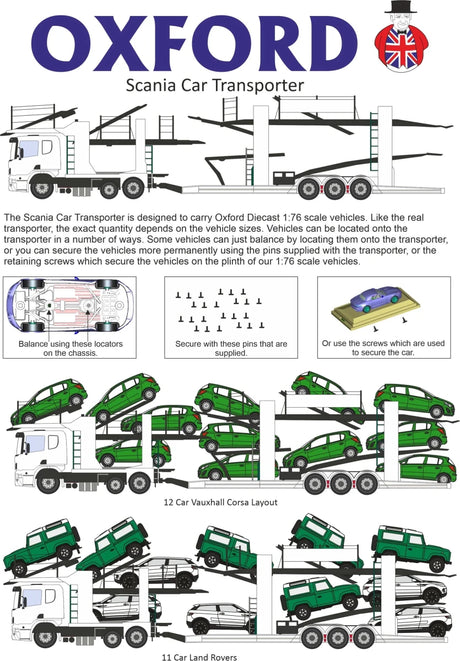 OXFORD

Scania Car Transporter

The Scania Car Transporter is designed to carry Oxford Diecast 1:76 scale vehicles. Like the real transporter, the exact quantity depends on the vehicle sizes. Vehicles can be located onto the transporter in a number of ways. Some vehicles can just balance by locating them onto the transporter, or you can secure the vehicles more permanently using the pins supplied with the transporter, or the retaining screws which secure the vehicles on the plinth of our 1:76 scale vehicles.

Balance using these locators on the chassis.

Secure with these pins that are supplied.

Or use the screws which are used to secure the car.

12 Car Vauxhall Corsa Layout

11 Car Land Rovers