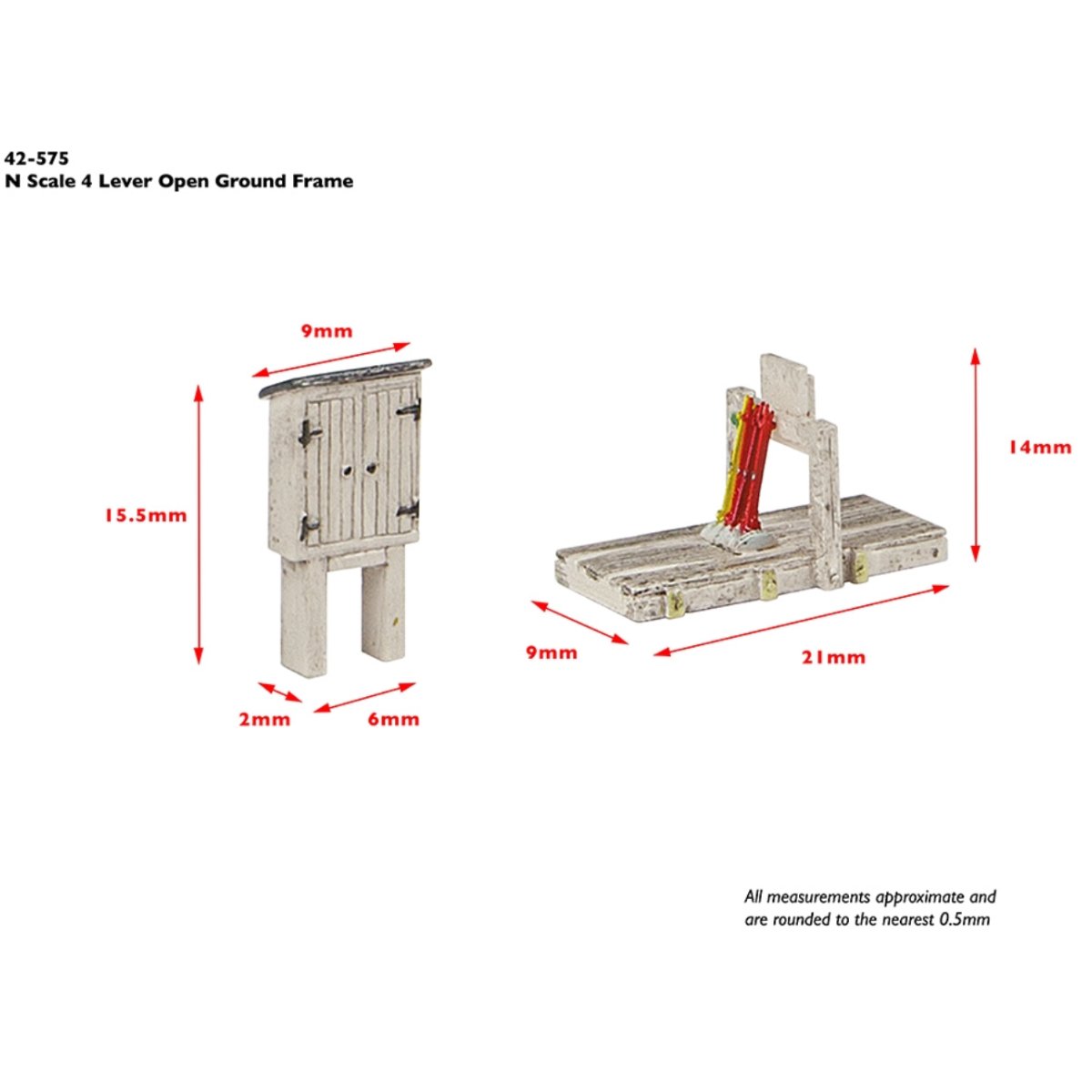 42-575
N Scale 4 Lever Open Ground Frame

9mm

15.5mm

2mm

6mm

14mm

9mm

21mm

All measurements approximate and are rounded to the nearest 0.5mm