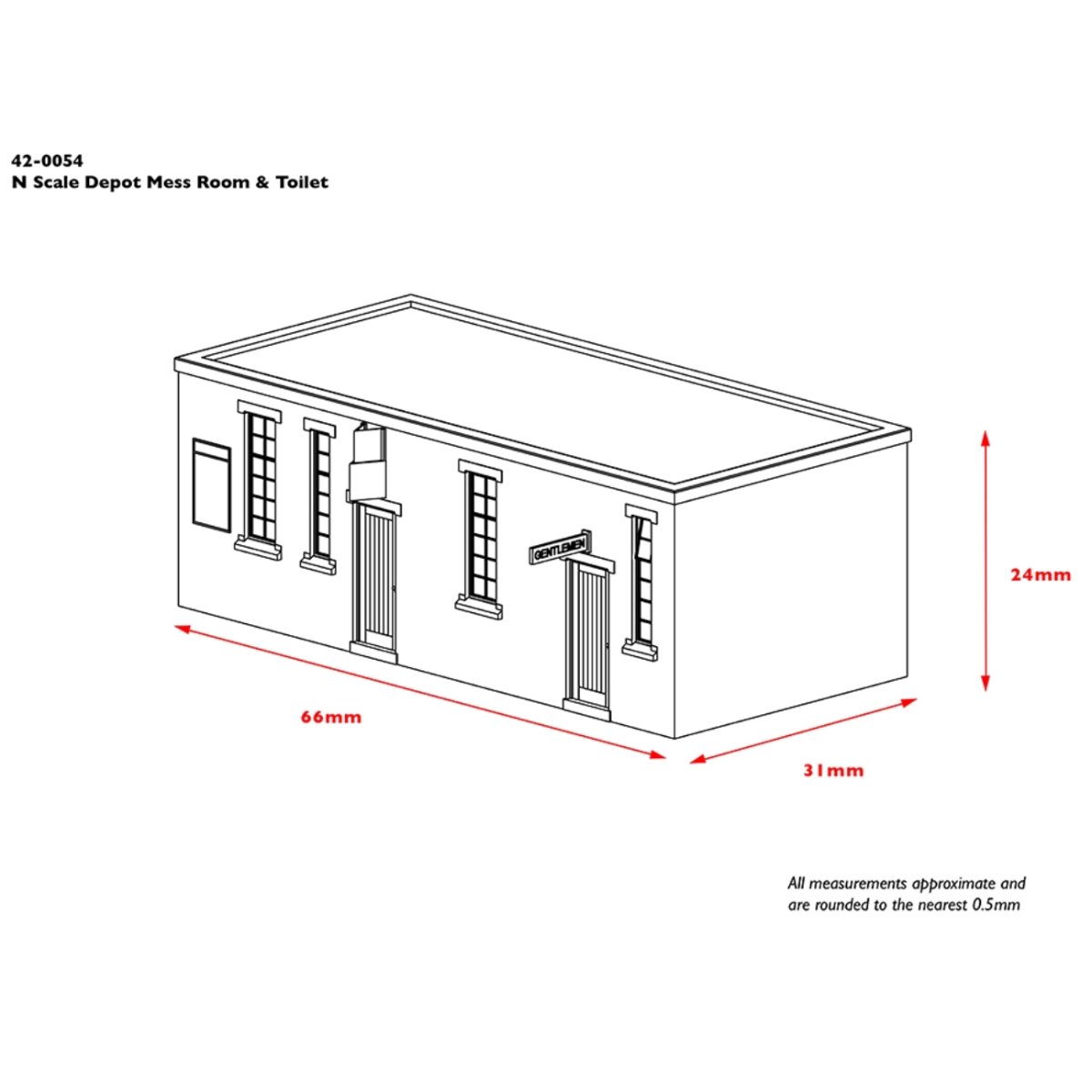 42-0054
N Scale Depot Mess Room & Toilet

GENTLEMEN

24mm

66mm

31mm

All measurements approximate and are rounded to the nearest 0.5mm